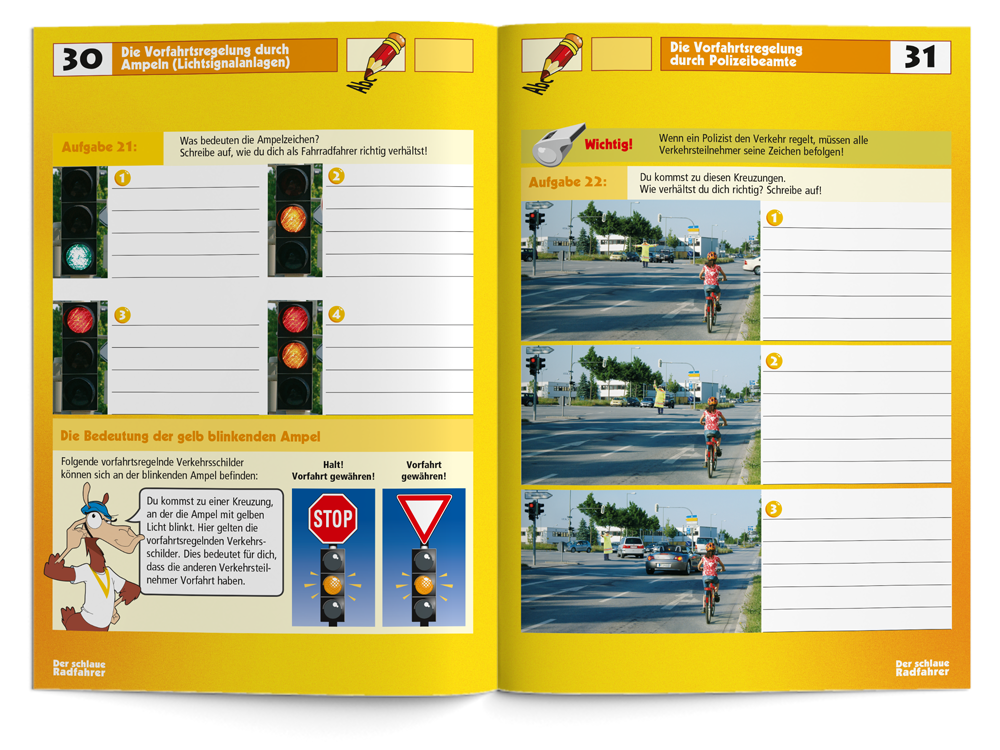 30 Die Vorfahrtsregelung durch Ampeln (Lichtsignalanlagen)

Abc

Aufgabe 21: Was bedeuten die Ampelzeichen? Schreibe auf, wie du dich als Fahrradfahrer richtig verhältst!

1

2

3

4

Die Bedeutung der gelb blinkenden Ampel

Folgende vorfahrtsregelnde Verkehrsschilder können sich an der blinkenden Ampel befinden:

Du kommst zu einer Kreuzung, an der die Ampel mit gelben Licht blinkt. Hier gelten die vorfahrtsregelnden Verkehrsschilder. Dies bedeutet für dich, dass die anderen Verkehrsteilnehmer Vorfahrt haben.

Halt! Vorfahrt gewähren!

STOP

Vorfahrt gewähren!

Der schlaue Radfahrer

Abc

Die Vorfahrtsregelung durch Polizeibeamte 31

Wichtig! Wenn ein Polizist den Verkehr regelt, müssen alle Verkehrsteilnehmer seine Zeichen befolgen!

Aufgabe 22: Du kommst zu diesen Kreuzungen. Wie verhältst du dich richtig? Schreibe auf!

1

2

3

Der schlaue Radfahrer