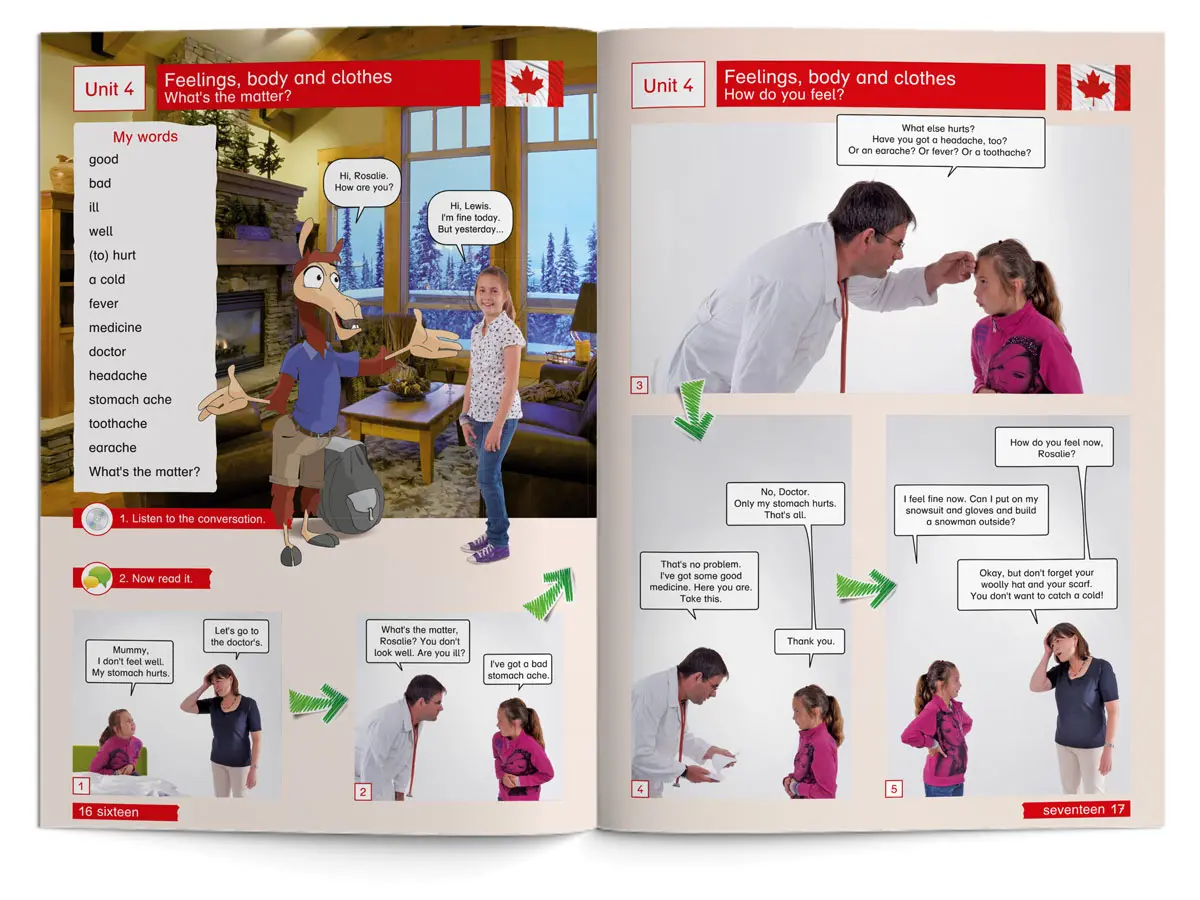 Unit 4

Feelings, body and clothes
What's the matter?

My words
good
bad
ill
well
(to) hurt
a cold
fever
medicine
doctor
headache
stomach ache
toothache
earache
What's the matter?

Hi, Rosalie. How are you?

Hi, Lewis. I'm fine today. But yesterday...

1. Listen to the conversation.

2. Now read it.

Mummy, I don't feel well. My stomach hurts.

Let's go to the doctor's.

1

What's the matter, Rosalie? You don't look well. Are you ill?

I've got a bad stomach ache.

2

16 sixteen

Unit 4

Feelings, body and clothes
How do you feel?

What else hurts? Have you got a headache, too? Or an earache? Or fever? Or a toothache?

3

No, Doctor. Only my stomach hurts. That's all.

That's no problem. I've got some good medicine. Here you are. Take this.

Thank you.

4

How do you feel now, Rosalie?

I feel fine now. Can I put on my snowsuit and gloves and build a snowman outside?

Okay, but don't forget your woolly hat and your scarf. You don't want to catch a cold!

5

seventeen 17