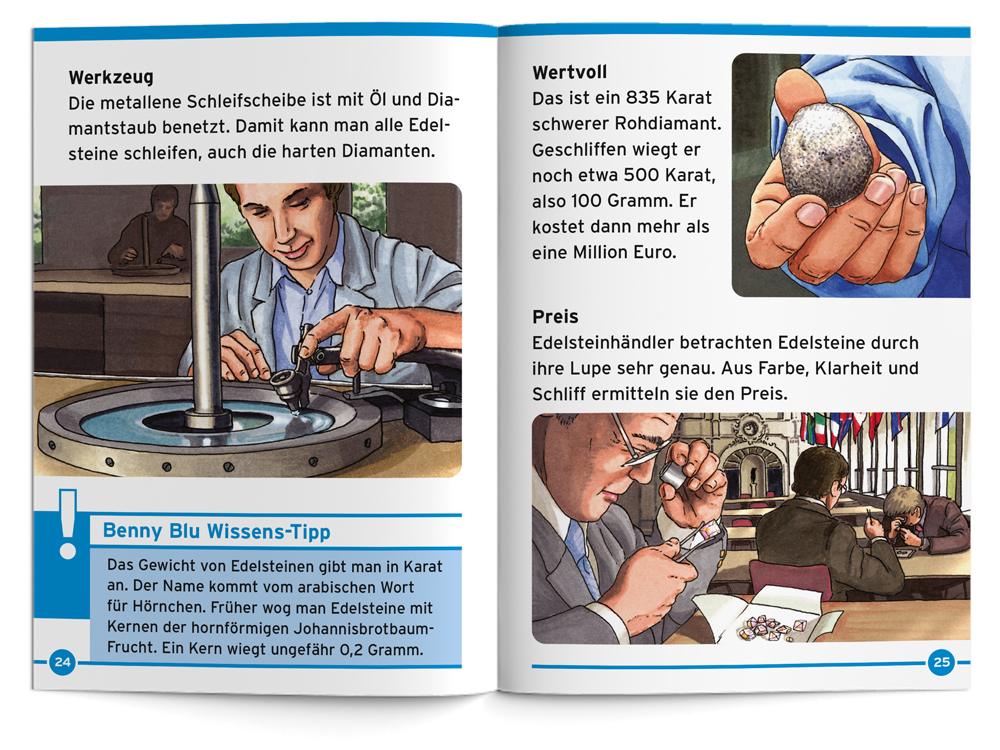 **Werkzeug**
Die metallene Schleifscheibe ist mit Öl und Diamantstaub benetzt. Damit kann man alle Edelsteine schleifen, auch die harten Diamanten.

!

**Benny Blu Wissens-Tipp**

Das Gewicht von Edelsteinen gibt man in Karat an. Der Name kommt vom arabischen Wort für Hörnchen. Früher wog man Edelsteine mit Kernen der hornförmigen Johannisbrotbaum-Frucht. Ein Kern wiegt ungefähr 0,2 Gramm.

24

**Wertvoll**
Das ist ein 835 Karat schwerer Rohdiamant. Geschliffen wiegt er noch etwa 500 Karat, also 100 Gramm. Er kostet dann mehr als eine Million Euro.

**Preis**
Edelsteinhändler betrachten Edelsteine durch ihre Lupe sehr genau. Aus Farbe, Klarheit und Schliff ermitteln sie den Preis.

25