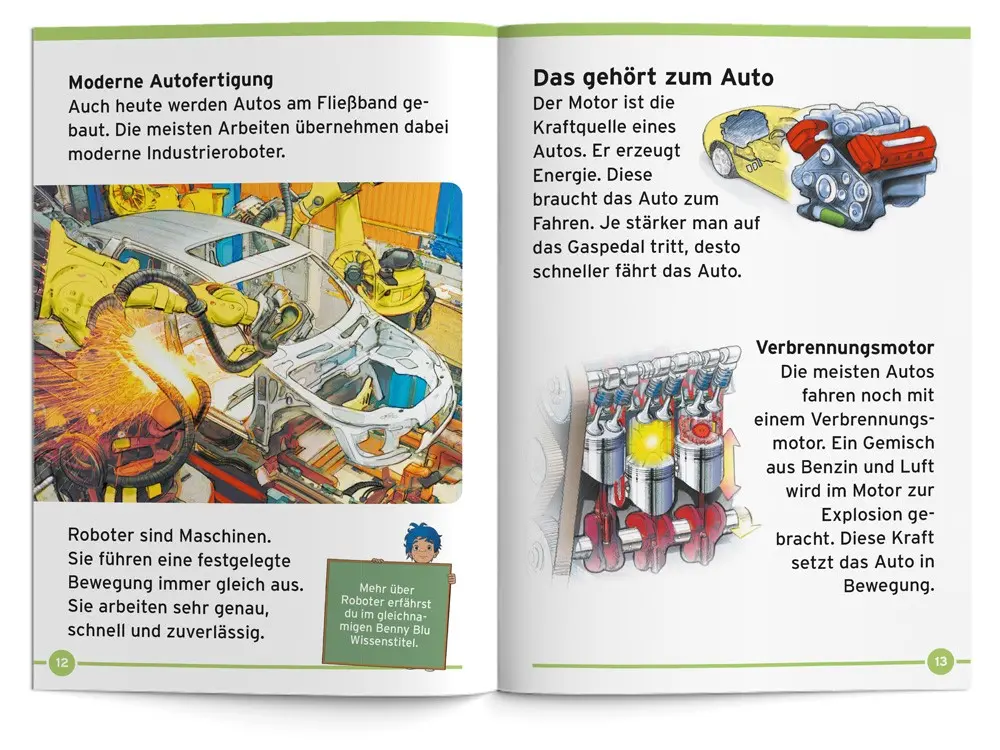 Moderne Autofertigung
Auch heute werden Autos am Fließband gebaut. Die meisten Arbeiten übernehmen dabei moderne Industrieroboter.

Roboter sind Maschinen. Sie führen eine festgelegte Bewegung immer gleich aus. Sie arbeiten sehr genau, schnell und zuverlässig.

Mehr über Roboter erfährst du im gleichnamigen Benny Blu Wissenstitel.

12

Das gehört zum Auto
Der Motor ist die Kraftquelle eines Autos. Er erzeugt Energie. Diese braucht das Auto zum Fahren. Je stärker man auf das Gaspedal tritt, desto schneller fährt das Auto.

Verbrennungsmotor
Die meisten Autos fahren noch mit einem Verbrennungsmotor. Ein Gemisch aus Benzin und Luft wird im Motor zur Explosion gebracht. Diese Kraft setzt das Auto in Bewegung.

13