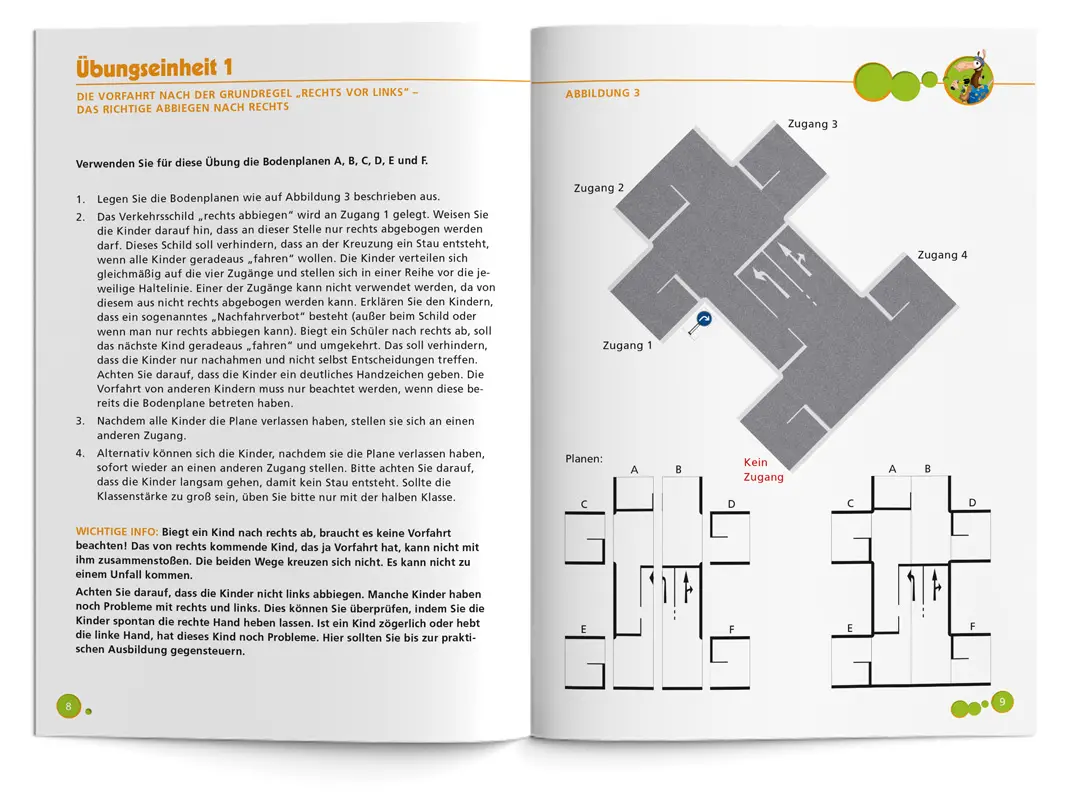 Übungseinheit 1

DIE VORFAHRT NACH DER GRUNDREGEL „RECHTS VOR LINKS" – DAS RICHTIGE ABBIEGEN NACH RECHTS

Verwenden Sie für diese Übung die Bodenplanen A, B, C, D, E und F.

1. Legen Sie die Bodenplanen wie auf Abbildung 3 beschrieben aus.
2. Das Verkehrsschild „rechts abbiegen" wird an Zugang 1 gelegt. Weisen Sie die Kinder darauf hin, dass an dieser Stelle nur rechts abgebogen werden darf. Dieses Schild soll verhindern, dass an der Kreuzung ein Stau entsteht, wenn alle Kinder geradeaus „fahren" wollen. Die Kinder verteilen sich gleichmäßig auf die vier Zugänge und stellen sich in einer Reihe vor die jeweilige Haltelinie. Einer der Zugänge kann nicht verwendet werden, da von diesem aus nicht rechts abgebogen werden kann. Erklären Sie den Kindern, dass ein sogenanntes „Nachfahrverbot" besteht (außer beim Schild oder wenn man nur rechts abbiegen kann). Biegt ein Schüler nach rechts ab, soll das nächste Kind geradeaus „fahren" und umgekehrt. Das soll verhindern, dass die Kinder nur nachahmen und nicht selbst Entscheidungen treffen. Achten Sie darauf, dass die Kinder ein deutliches Handzeichen geben. Die Vorfahrt von anderen Kindern muss nur beachtet werden, wenn diese bereits die Bodenplane betreten haben.
3. Nachdem alle Kinder die Plane verlassen haben, stellen sie sich an einen anderen Zugang.
4. Alternativ können sich die Kinder, nachdem sie die Plane verlassen haben, sofort wieder an einen anderen Zugang stellen. Bitte achten Sie darauf, dass die Kinder langsam gehen, damit kein Stau entsteht. Sollte die Klassenstärke zu groß sein, üben Sie bitte nur mit der halben Klasse.

WICHTIGE INFO: Biegt ein Kind nach rechts ab, braucht es keine Vorfahrt beachten! Das von rechts kommende Kind, das ja Vorfahrt hat, kann nicht mit ihm zusammenstoßen. Die beiden Wege kreuzen sich nicht. Es kann nicht zu einem Unfall kommen.

Achten Sie darauf, dass die Kinder nicht links abbiegen. Manche Kinder haben noch Probleme mit rechts und links. Dies können Sie überprüfen, indem Sie die Kinder spontan die rechte Hand heben lassen. Ist ein Kind zögerlich oder hebt die linke Hand, hat dieses Kind noch Probleme. Hier sollten Sie bis zur praktischen Ausbildung gegensteuern.

8

ABBILDUNG 3

Zugang 3
Zugang 2
Zugang 4
Zugang 1
Kein Zugang

Planen:
A B
C D
E F

A B
C D
E F

9