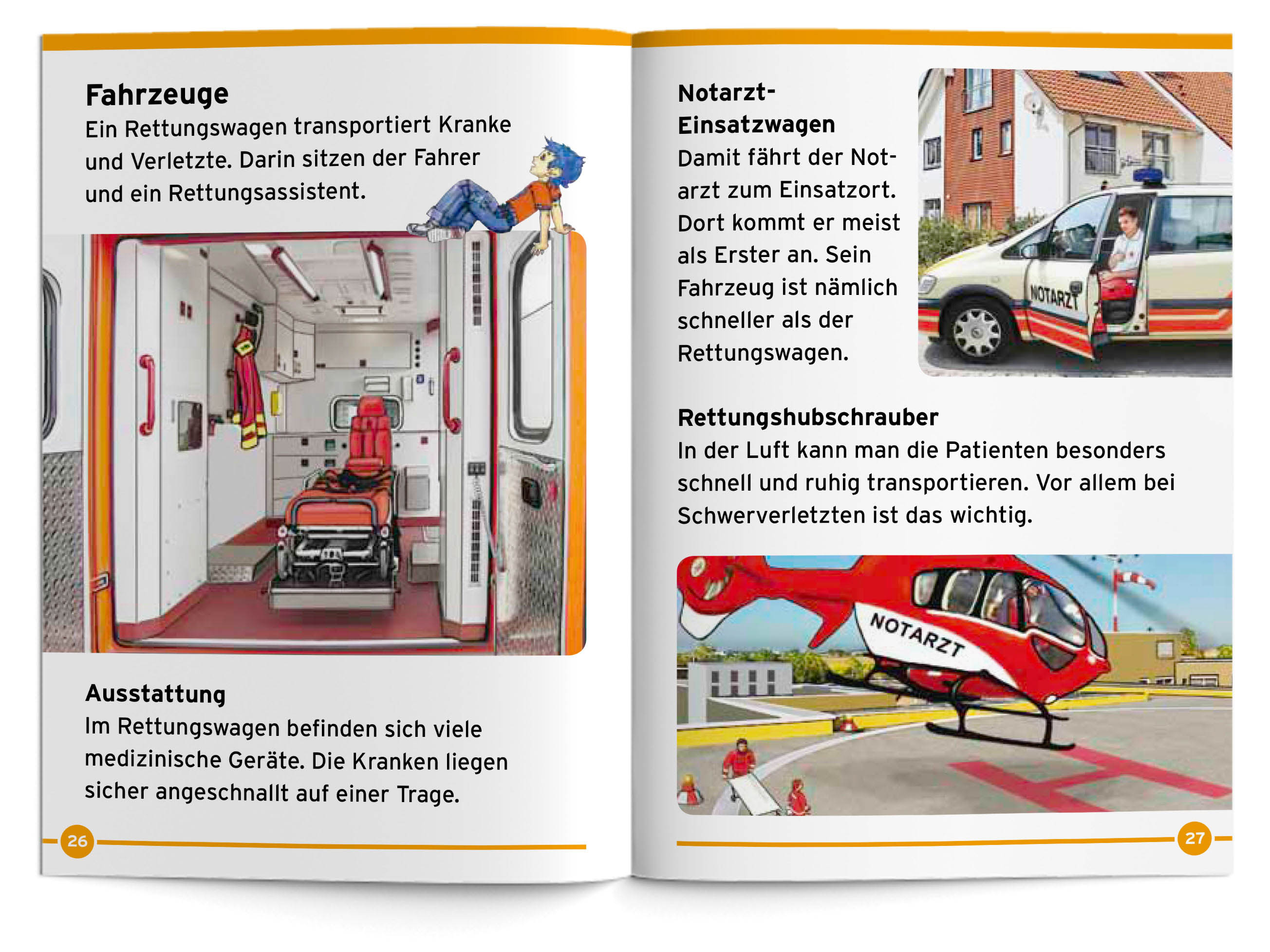 Fahrzeuge
Ein Rettungswagen transportiert Kranke und Verletzte. Darin sitzen der Fahrer und ein Rettungsassistent.

Ausstattung
Im Rettungswagen befinden sich viele medizinische Geräte. Die Kranken liegen sicher angeschnallt auf einer Trage.

26

Notarzt-Einsatzwagen
Damit fährt der Notarzt zum Einsatzort. Dort kommt er meist als Erster an. Sein Fahrzeug ist nämlich schneller als der Rettungswagen.

NOTARZT

Rettungshubschrauber
In der Luft kann man die Patienten besonders schnell und ruhig transportieren. Vor allem bei Schwerverletzten ist das wichtig.

NOTARZT

27