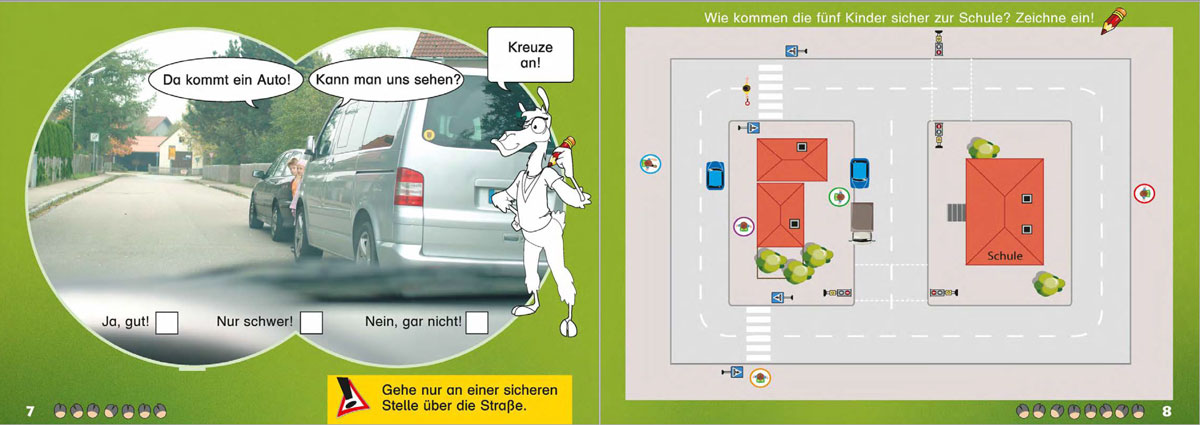 Da kommt ein Auto!

Kann man uns sehen?

Kreuze an!

Ja, gut!

Nur schwer!

Nein, gar nicht!

Gehe nur an einer sicheren Stelle über die Straße.

7

Wie kommen die fünf Kinder sicher zur Schule? Zeichne ein!

Schule

8